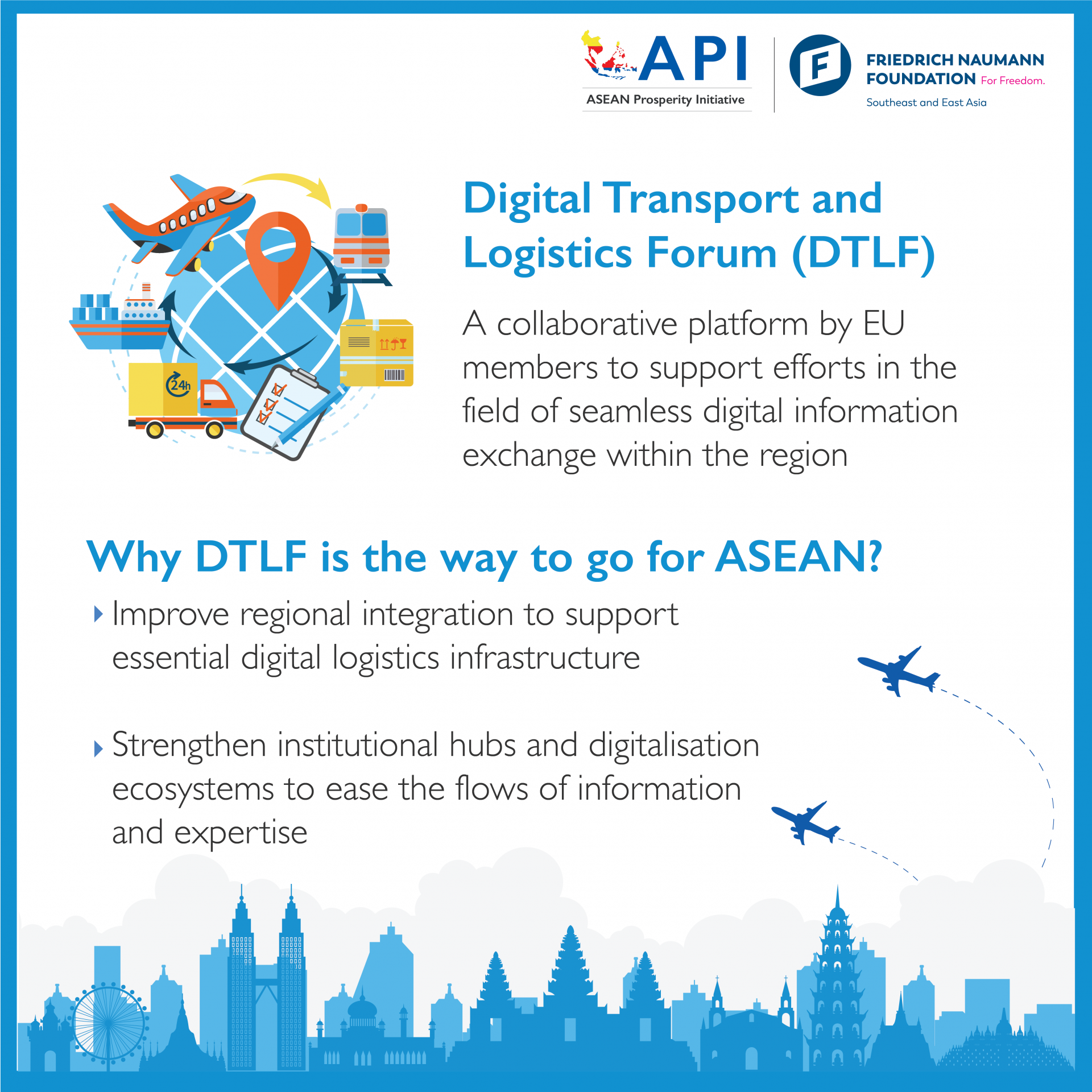 API
ASEAN Prosperity Initiative

F
FRIEDRICH NAUMANN FOUNDATION For Freedom.
Southeast and East Asia

24h

Digital Transport and Logistics Forum (DTLF)

A collaborative platform by EU members to support efforts in the field of seamless digital information exchange within the region

Why DTLF is the way to go for ASEAN?

Improve regional integration to support essential digital logistics infrastructure

Strengthen institutional hubs and digitalisation ecosystems to ease the flows of information and expertise