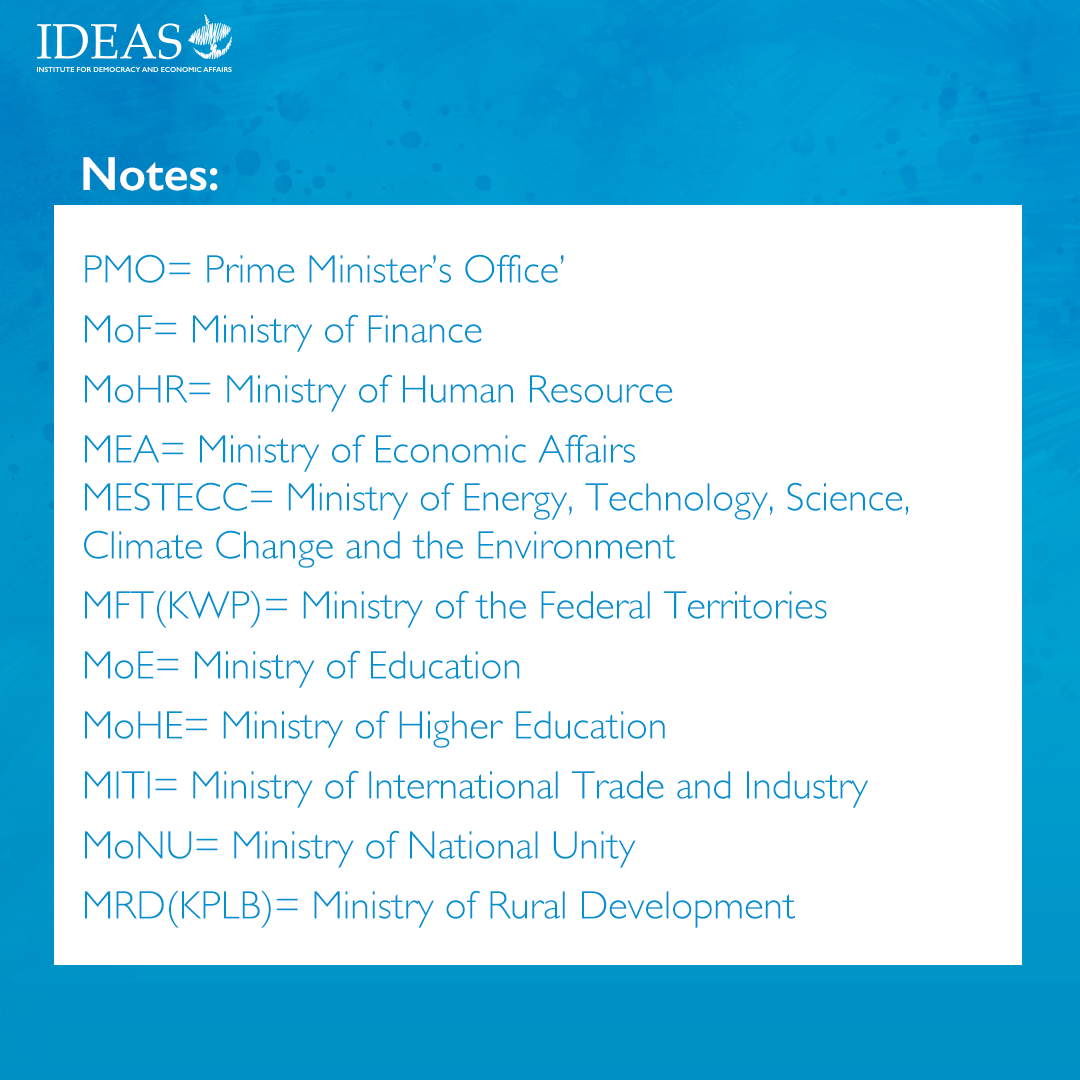 IDEAS
INSTITUTE FOR DEMOCRACY AND ECONOMIC AFFAIRS

Notes:

PMO= Prime Minister's Office'

MoF= Ministry of Finance

MoHR= Ministry of Human Resource

MEA= Ministry of Economic Affairs
MESTECC= Ministry of Energy, Technology, Science, Climate Change and the Environment

MFT(KWP)= Ministry of the Federal Territories

MoE= Ministry of Education

MoHE= Ministry of Higher Education

MITI= Ministry of International Trade and Industry

MoNU= Ministry of National Unity

MRD(KPLB)= Ministry of Rural Development