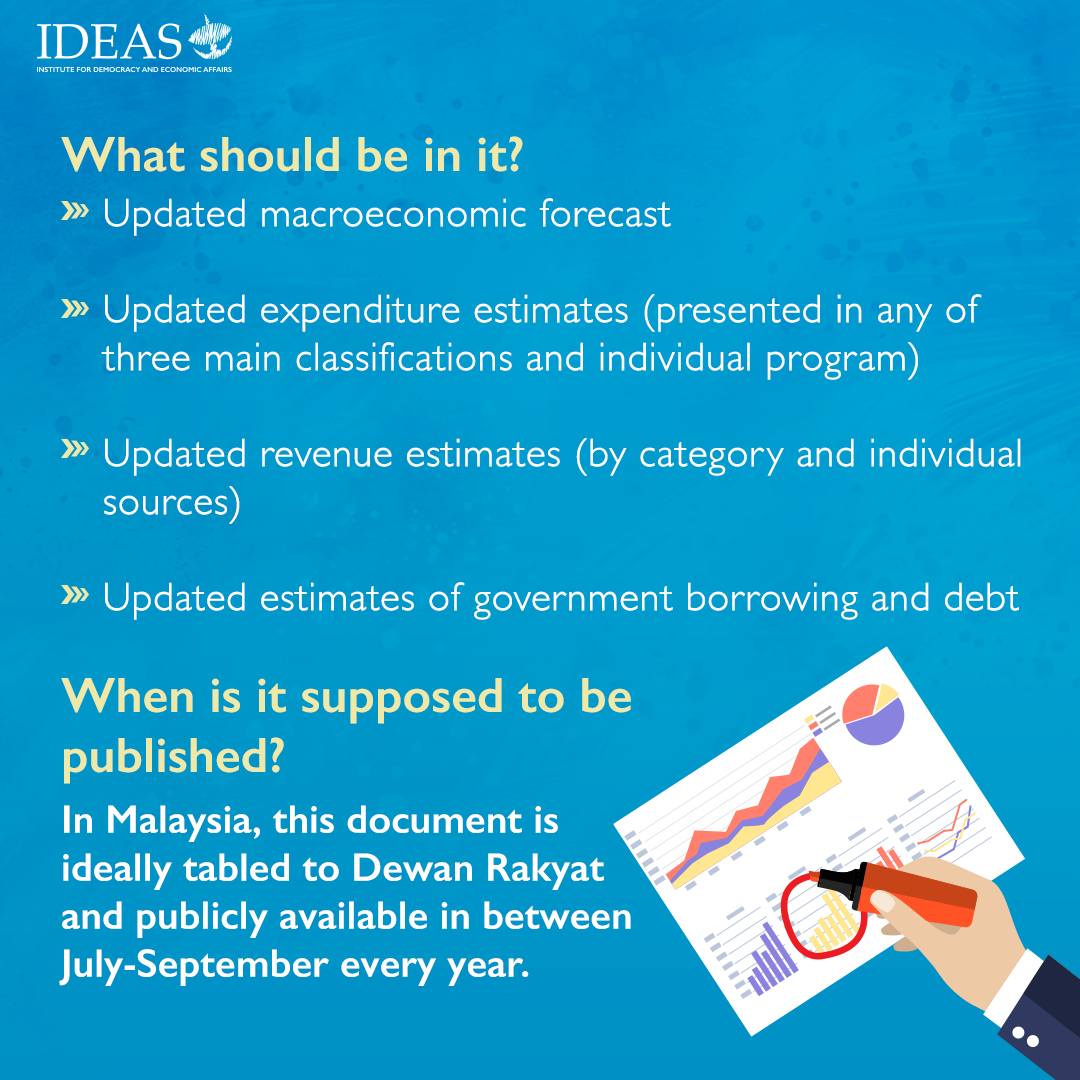 IDEAS
INSTITUTE FOR DEMOCRACY AND ECONOMIC AFFAIRS

What should be in it?

» Updated macroeconomic forecast

» Updated expenditure estimates (presented in any of three main classifications and individual program)

» Updated revenue estimates (by category and individual sources)

» Updated estimates of government borrowing and debt

When is it supposed to be published?

In Malaysia, this document is ideally tabled to Dewan Rakyat and publicly available in between July-September every year.