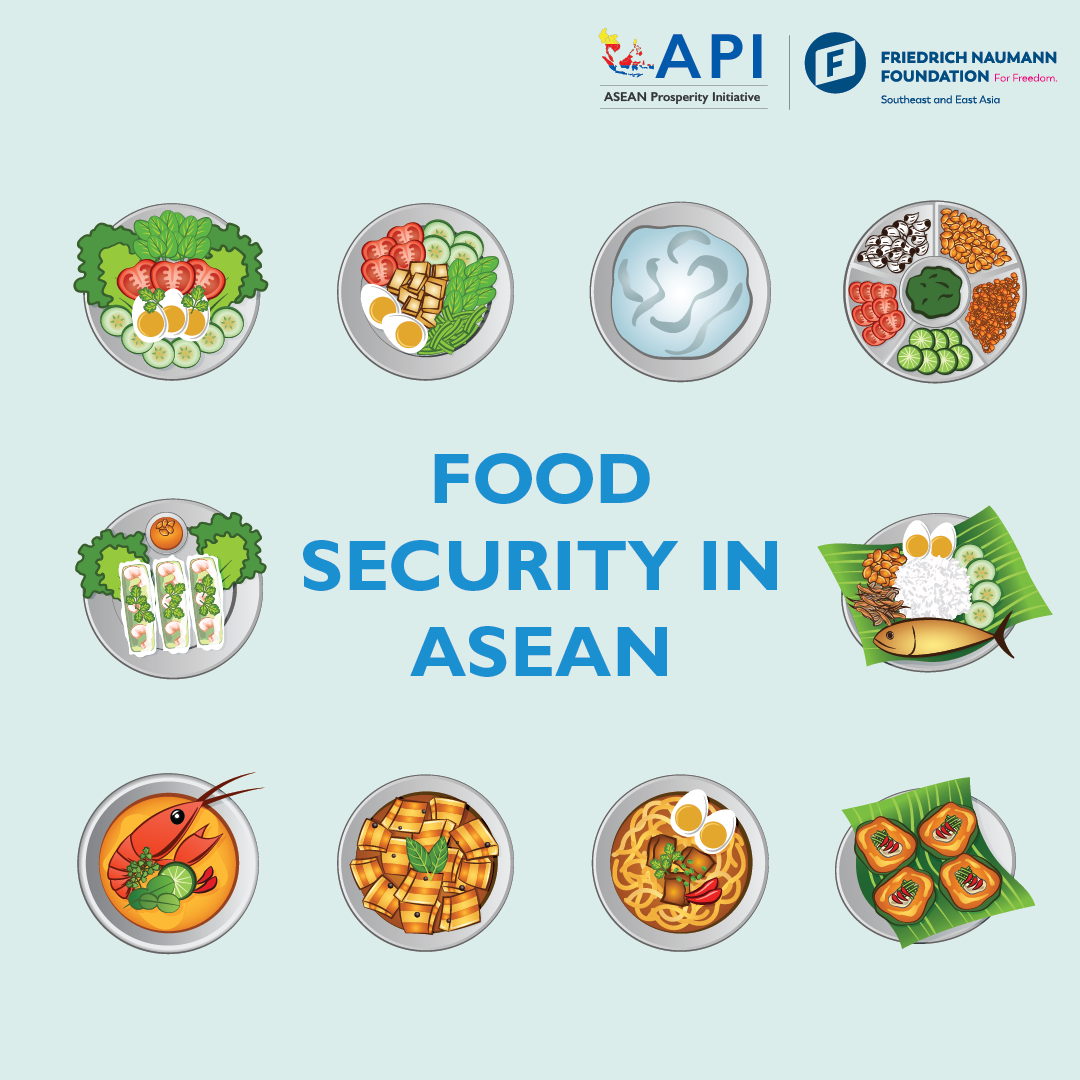 API
ASEAN Prosperity Initiative

FRIEDRICH NAUMANN FOUNDATION For Freedom.
Southeast and East Asia

FOOD SECURITY IN ASEAN