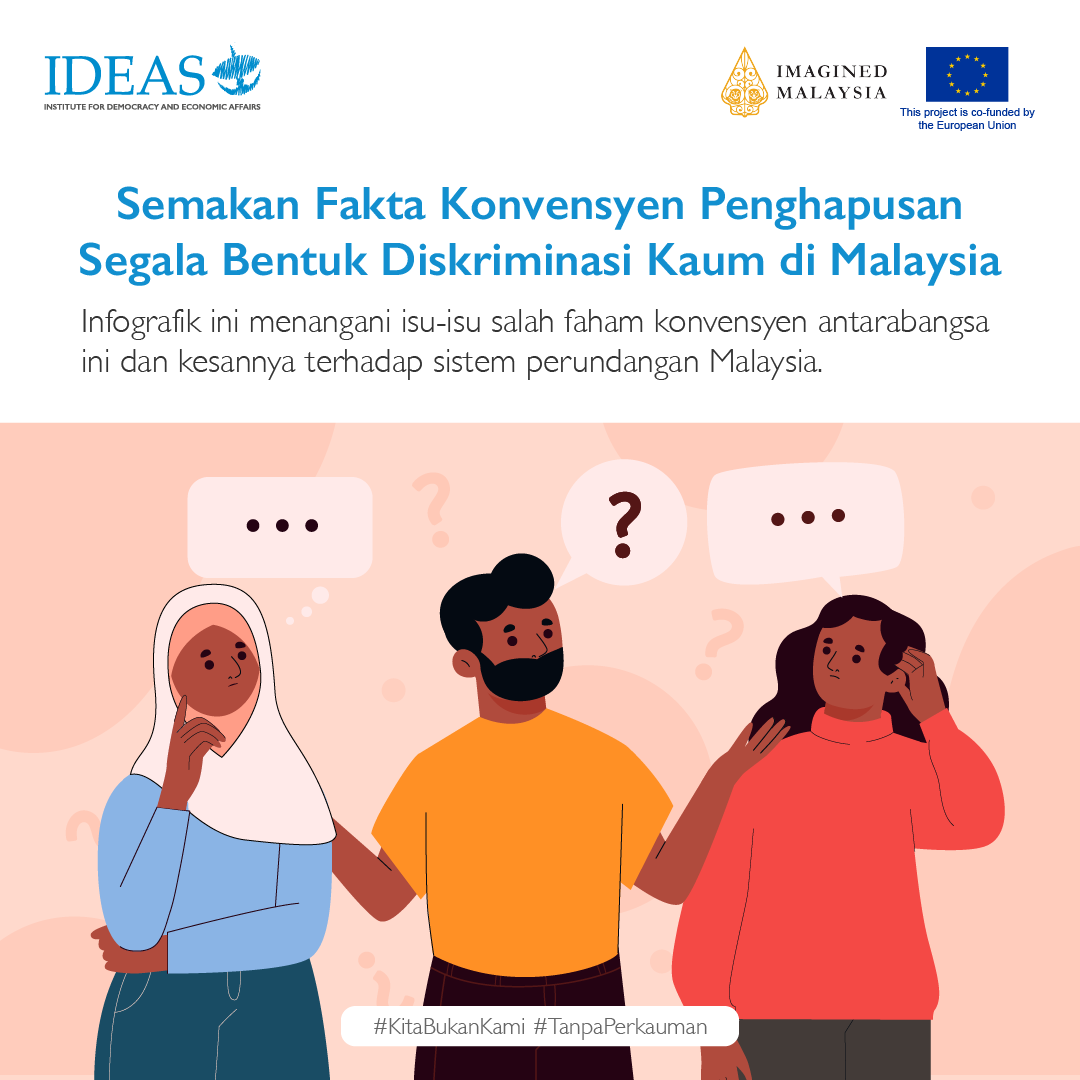 IDEAS
INSTITUTE FOR DEMOCRACY AND ECONOMIC AFFAIRS

IMAGINED MALAYSIA

This project is co-funded by the European Union

Semakan Fakta Konvensyen Penghapusan Segala Bentuk Diskriminasi Kaum di Malaysia

Infografik ini menangani isu-isu salah faham konvensyen antarabangsa ini dan kesannya terhadap sistem perundangan Malaysia.

...

?

...

#KitaBukanKami #TanpaPerkauman