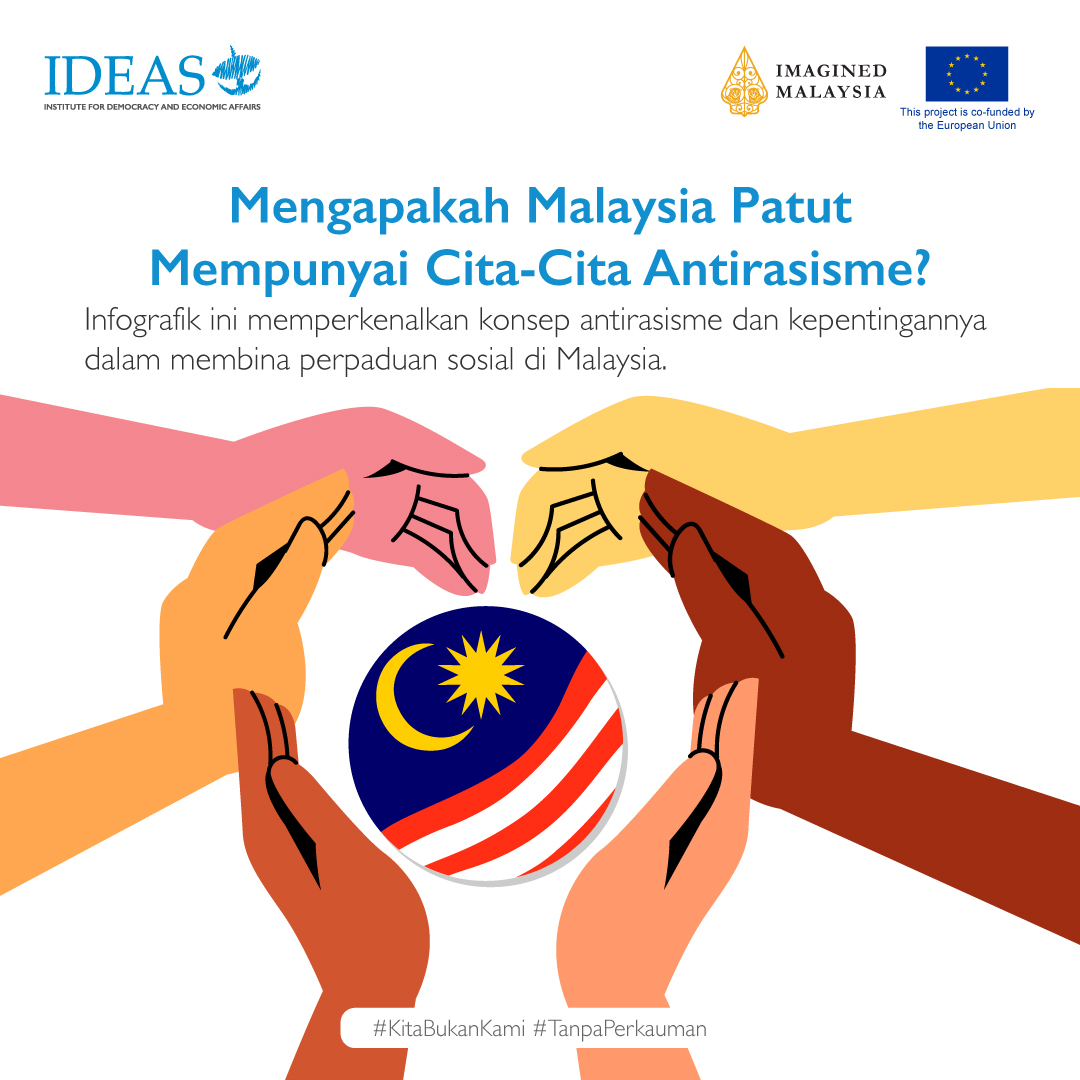 IDEAS
INSTITUTE FOR DEMOCRACY AND ECONOMIC AFFAIRS

IMAGINED MALAYSIA

This project is co-funded by the European Union

Mengapakah Malaysia Patut Mempunyai Cita-Cita Antirasisme?

Infografik ini memperkenalkan konsep antirasisme dan kepentingannya dalam membina perpaduan sosial di Malaysia.

#KitaBukanKami #TanpaPerkauman