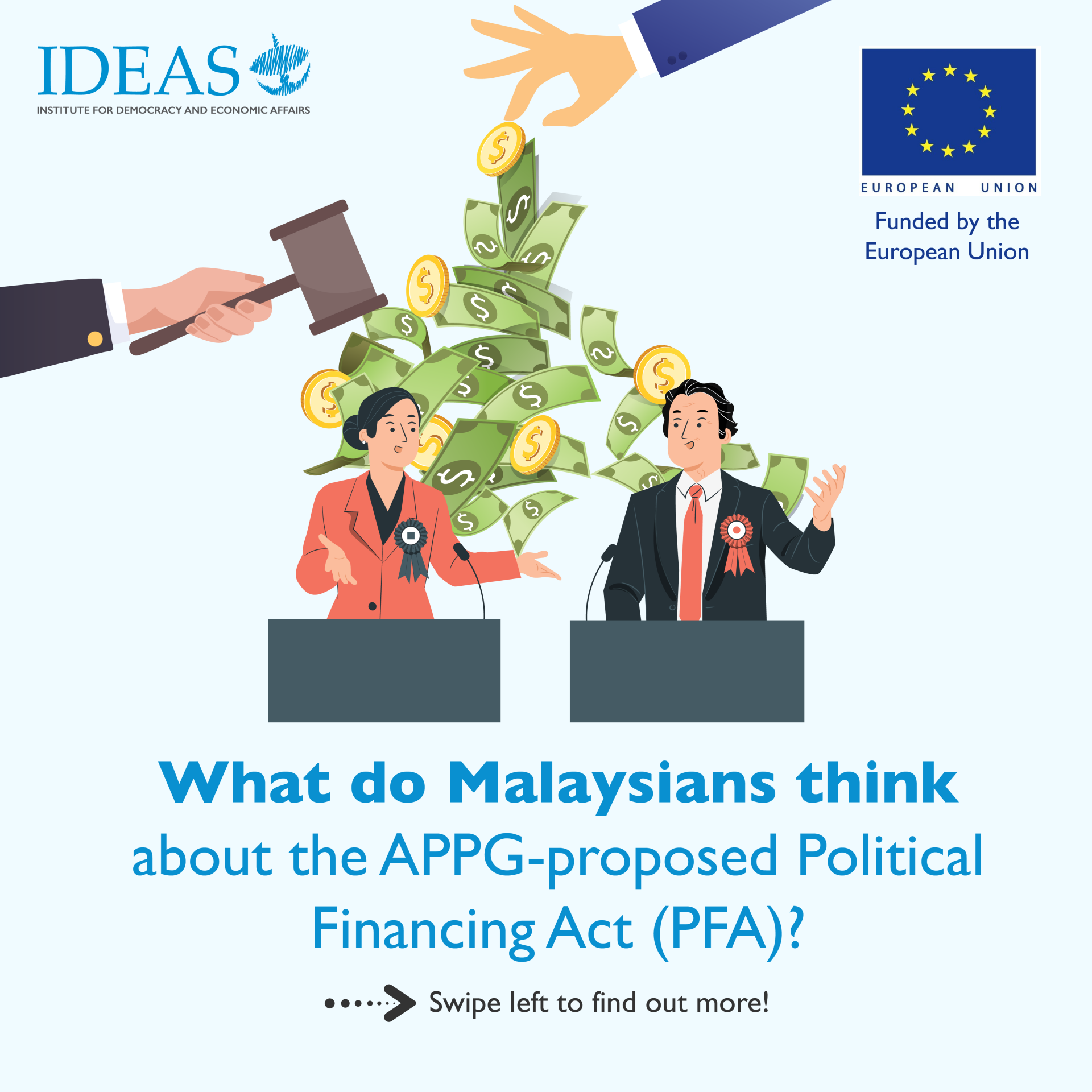 IDEAS
INSTITUTE FOR DEMOCRACY AND ECONOMIC AFFAIRS

EUROPEAN UNION

Funded by the European Union

What do Malaysians think about the APPG-proposed Political Financing Act (PFA)?

Swipe left to find out more!