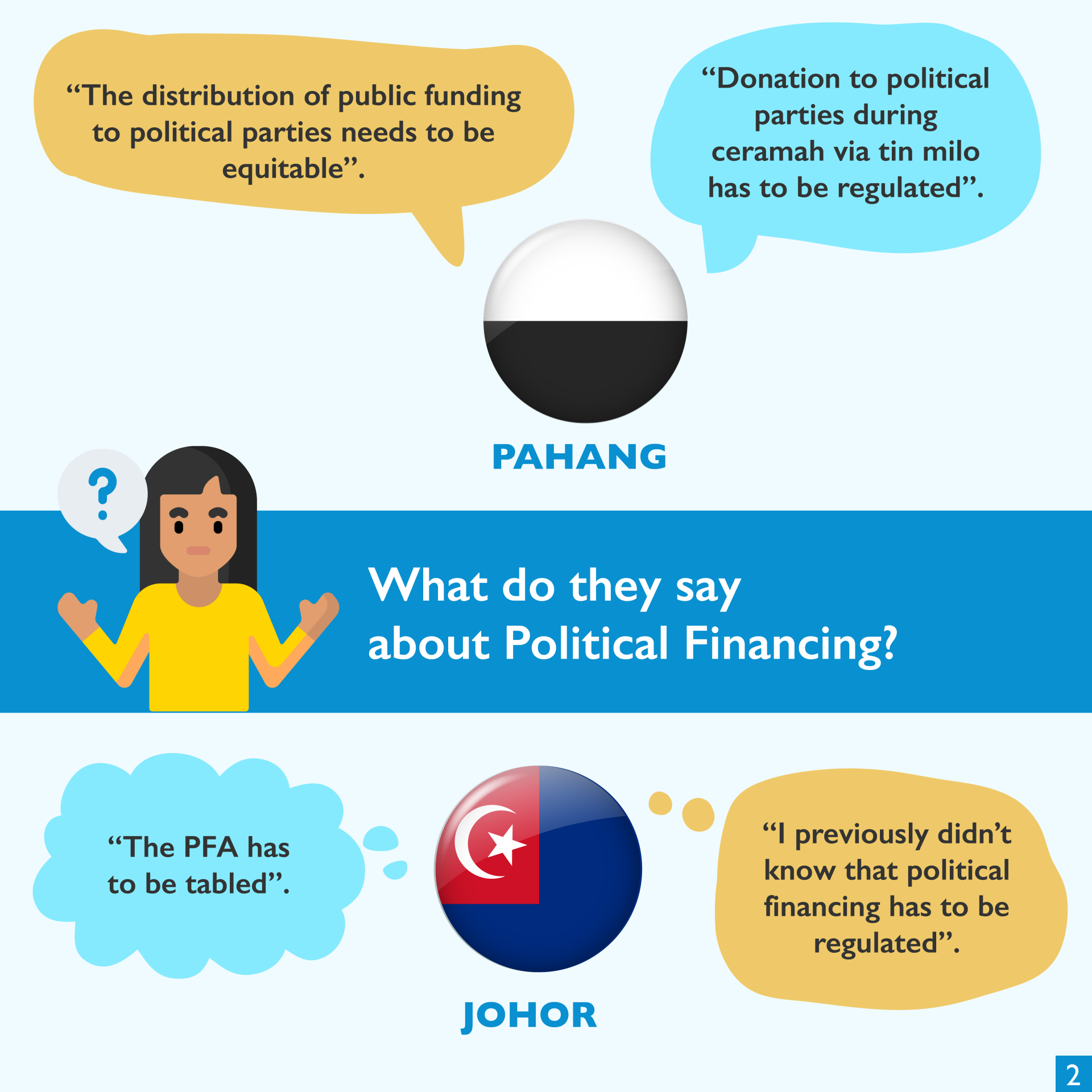 “The distribution of public funding to political parties needs to be equitable”.

“Donation to political parties during ceramah via tin milo has to be regulated”.

PAHANG

?

What do they say about Political Financing?

“The PFA has to be tabled”.

“I previously didn’t know that political financing has to be regulated”.

JOHOR

2