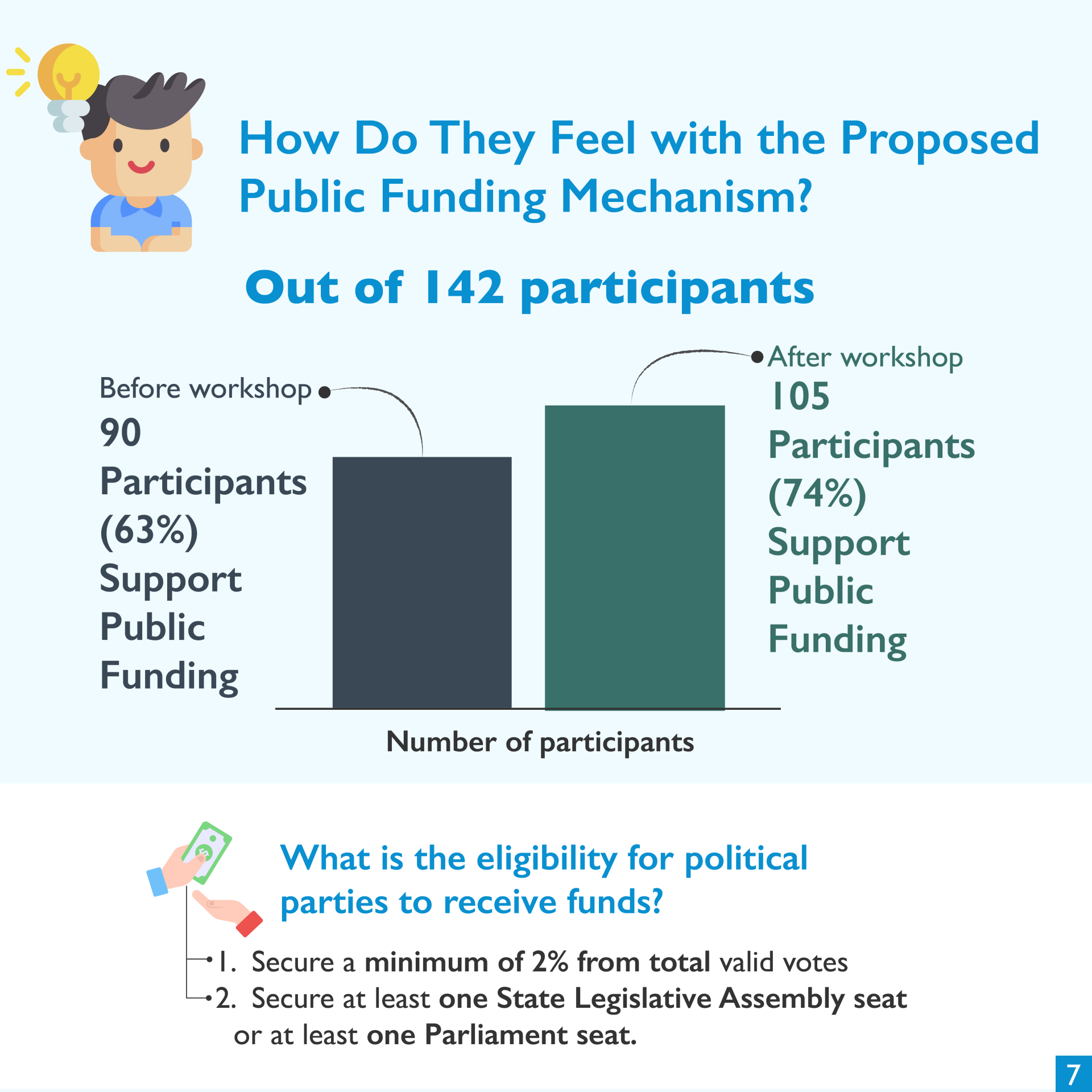 How Do They Feel with the Proposed Public Funding Mechanism?

Out of 142 participants

Before workshop
90 Participants (63%) Support Public Funding

After workshop
105 Participants (74%) Support Public Funding

Number of participants

What is the eligibility for political parties to receive funds?

1. Secure a minimum of 2% from total valid votes
2. Secure at least one State Legislative Assembly seat or at least one Parliament seat.

7